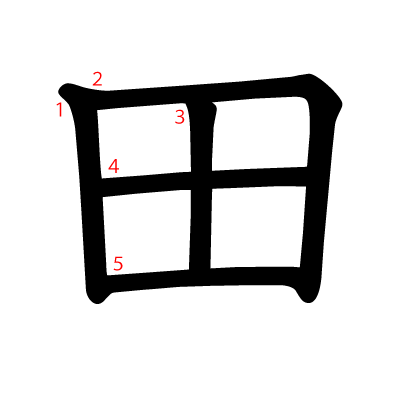 田
1
2
3
4
5