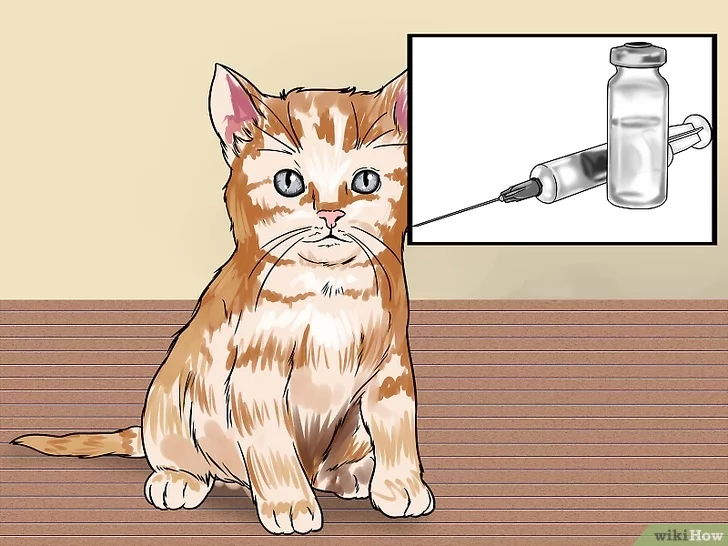 wikiHow